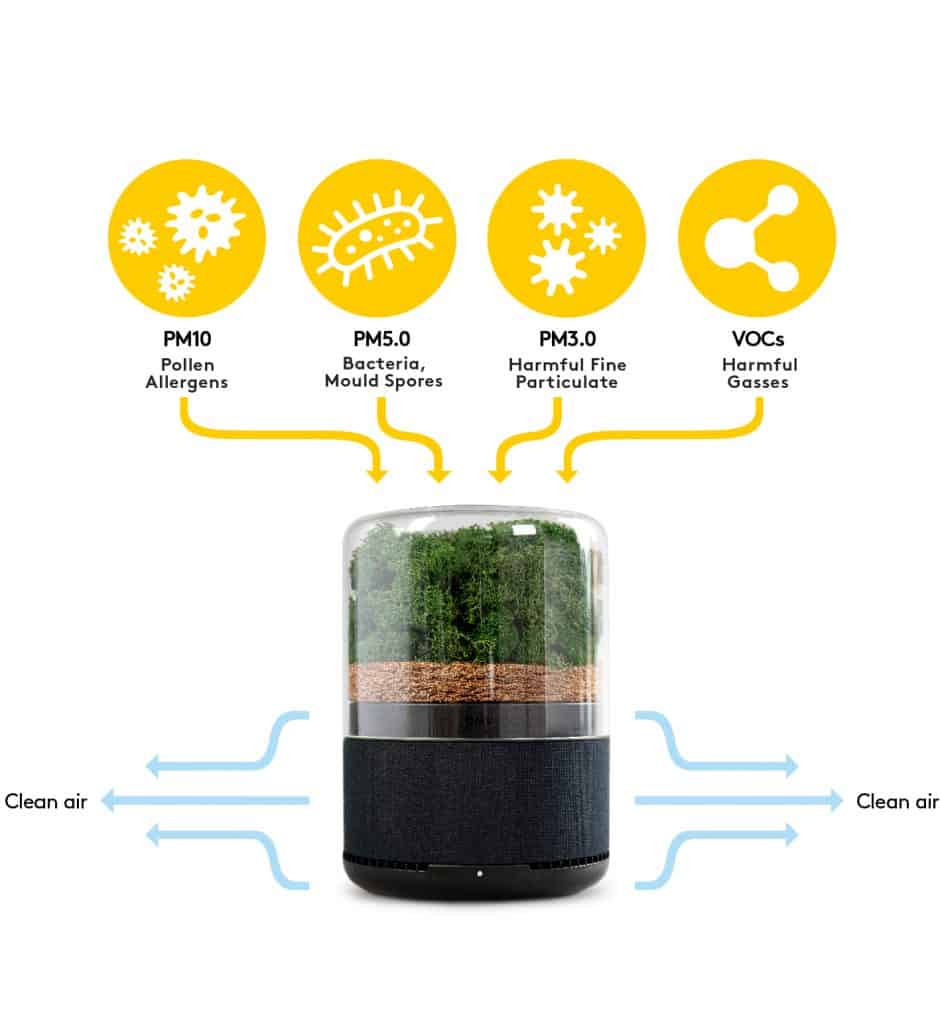 PM10
Pollen Allergens

PM5.0
Bacteria, Mould Spores

PM3.0
Harmful Fine Particulate

VOCs
Harmful Gasses

Clean air

Clean air