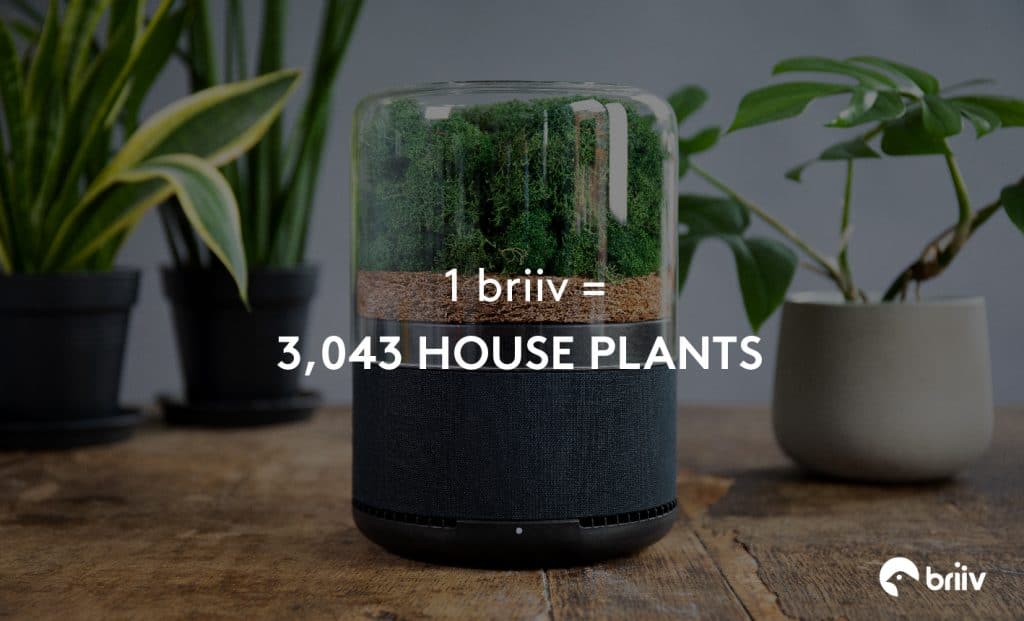 1 briiv =
3,043 HOUSE PLANTS

briiv