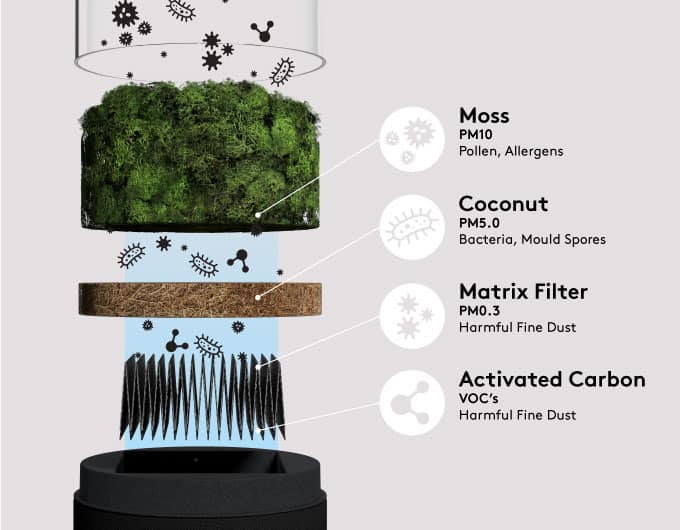 Moss
PM10
Pollen, Allergens

Coconut
PM5.0
Bacteria, Mould Spores

Matrix Filter
PM0.3
Harmful Fine Dust

Activated Carbon
VOC's
Harmful Fine Dust